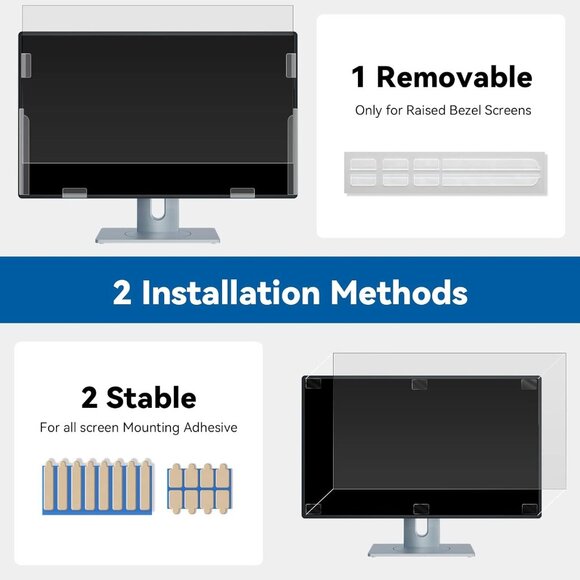 1 Removable

Only for Raised Bezel Screens

2 Installation Methods

2 Stable

For all screen Mounting Adhesive